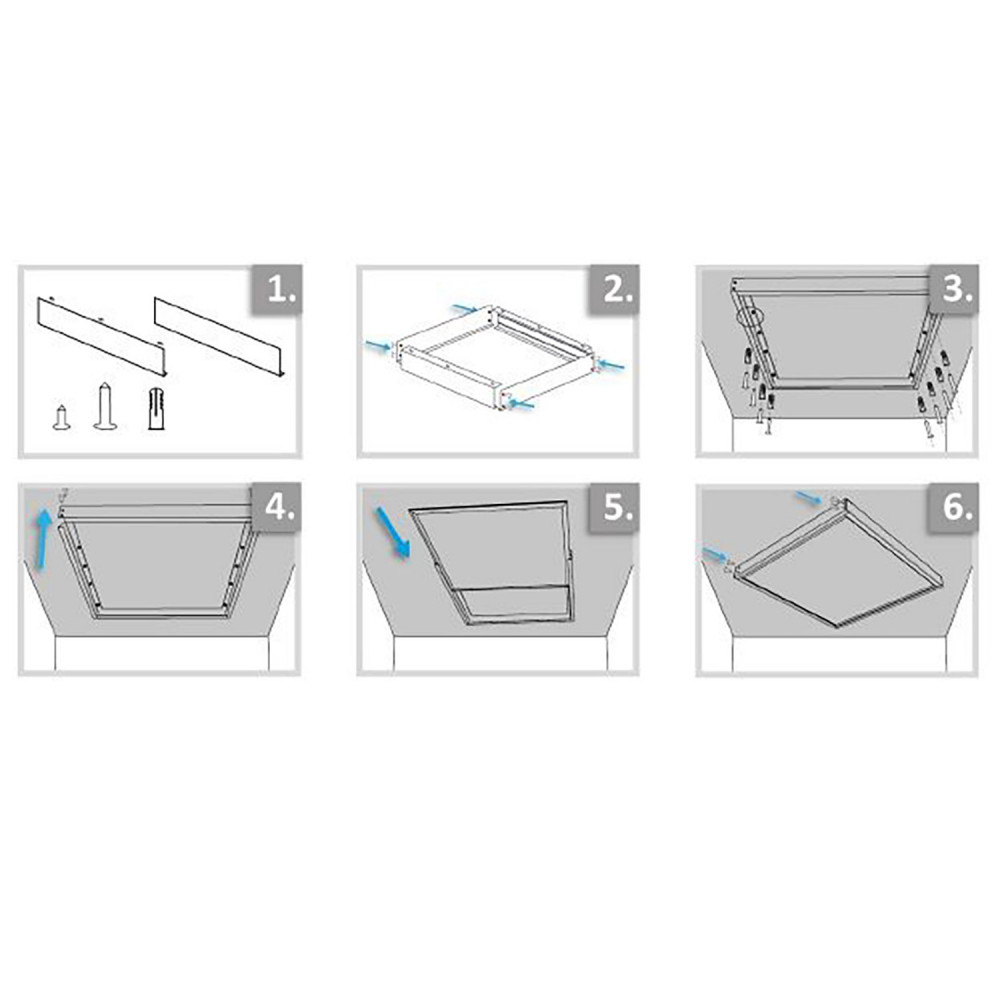 1.

2.

3.

4.

5.

6.